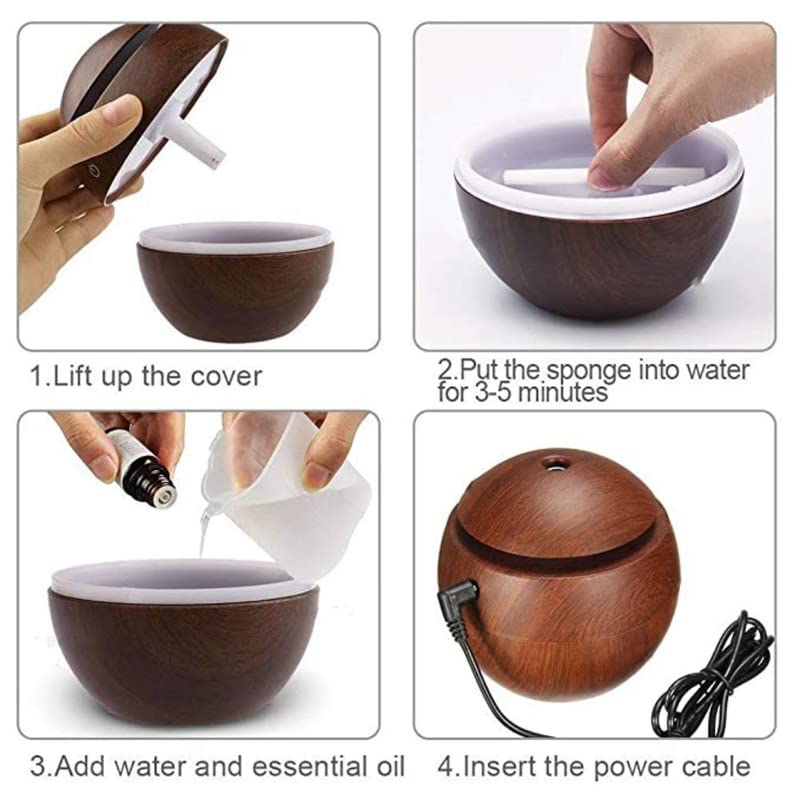 1.Lift up the cover

2.Put the sponge into water for 3-5 minutes

3.Add water and essential oil

4.Insert the power cable